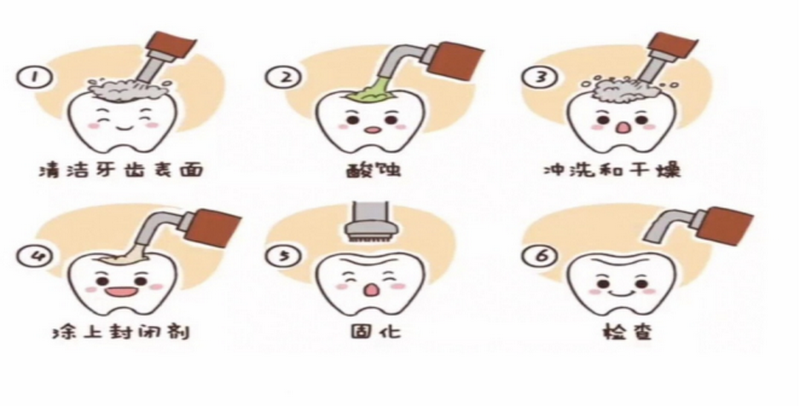 ① 清洁牙齿表面
② 酸蚀
③ 冲洗和干燥
④ 涂上封闭剂
⑤ 固化
⑥ 检查