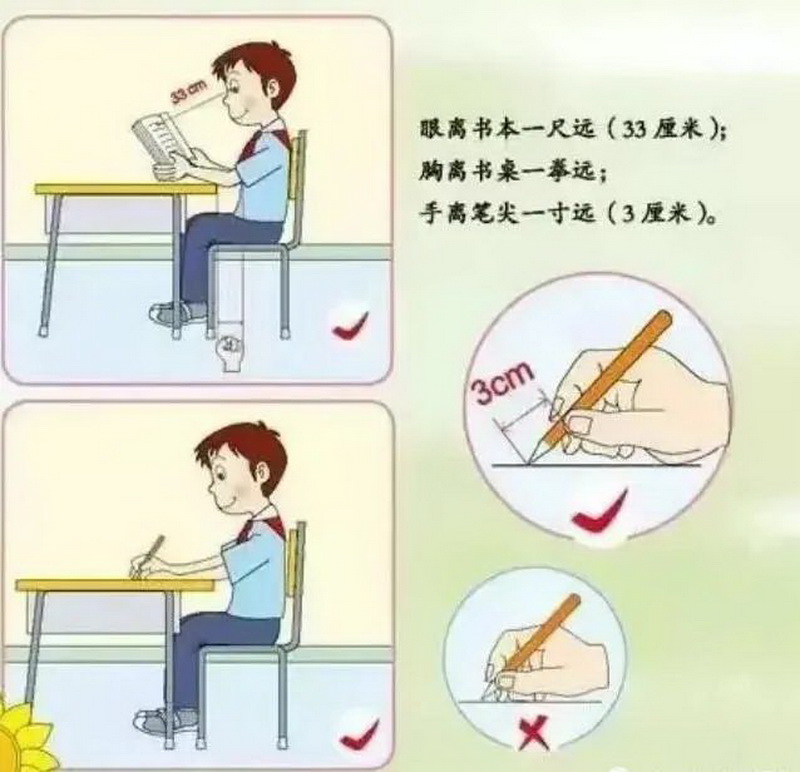 33 cm

眼离书本一尺远（33 厘米）；
胸离书桌一拳远；
手离笔尖一寸远（3 厘米）。

3cm