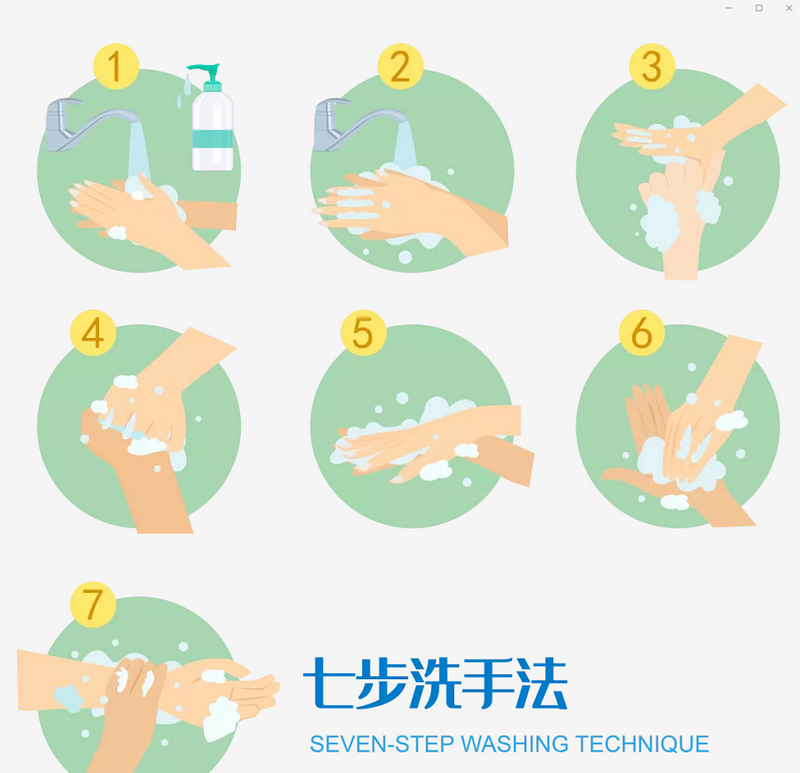 1

2

3

4

5

6

7

七步洗手法

SEVEN-STEP WASHING TECHNIQUE